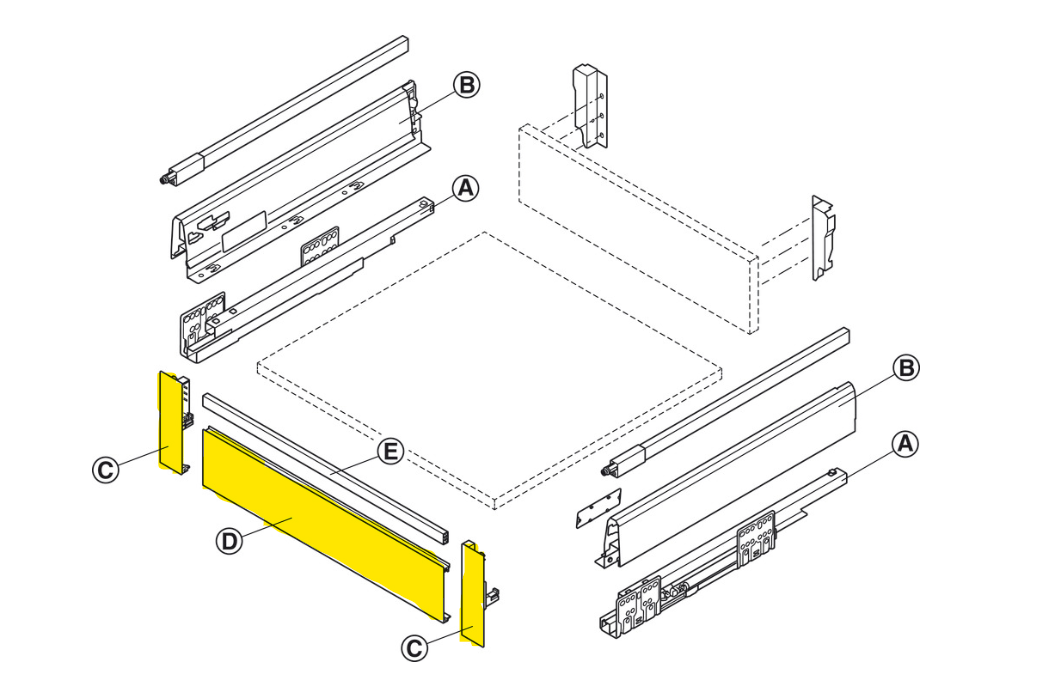 B
A
B
A
C
E
D
C